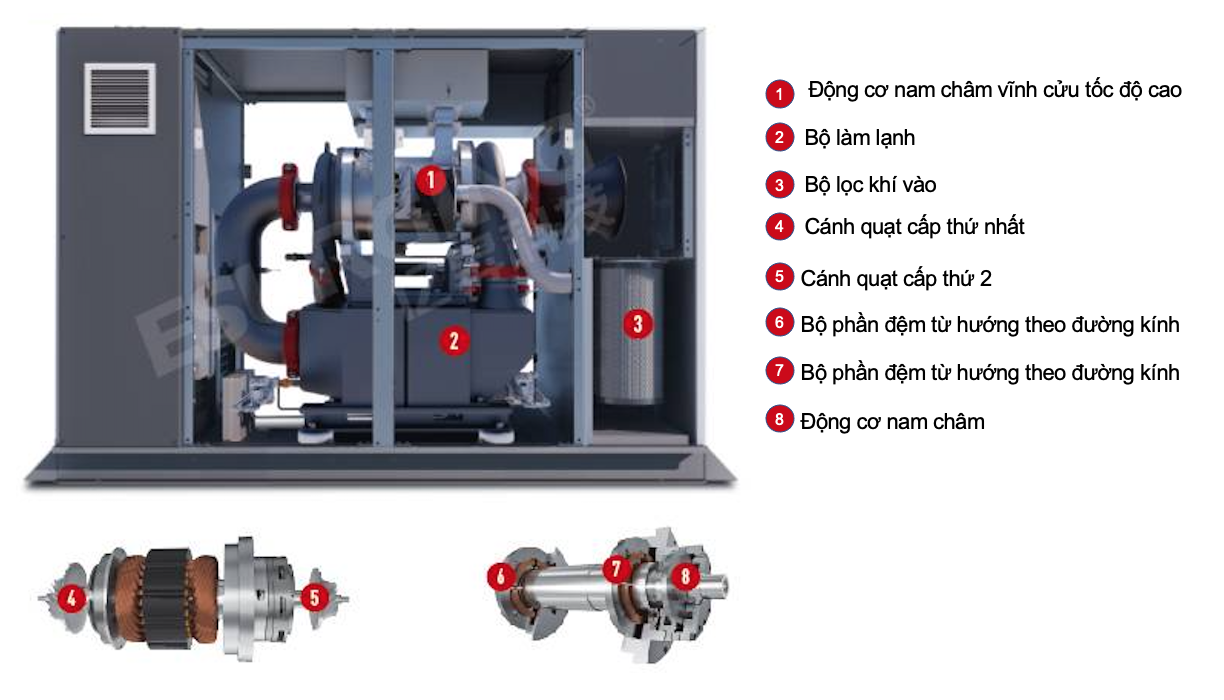 1 Động cơ nam châm vĩnh cửu tốc độ cao
2 Bộ làm lạnh
3 Bộ lọc khí vào
4 Cánh quạt cấp thứ nhất
5 Cánh quạt cấp thứ 2
6 Bộ phần đệm từ hướng theo đường kính
7 Bộ phần đệm từ hướng theo đường kính
8 Động cơ nam châm

1
2
3
4
5
6
7
8